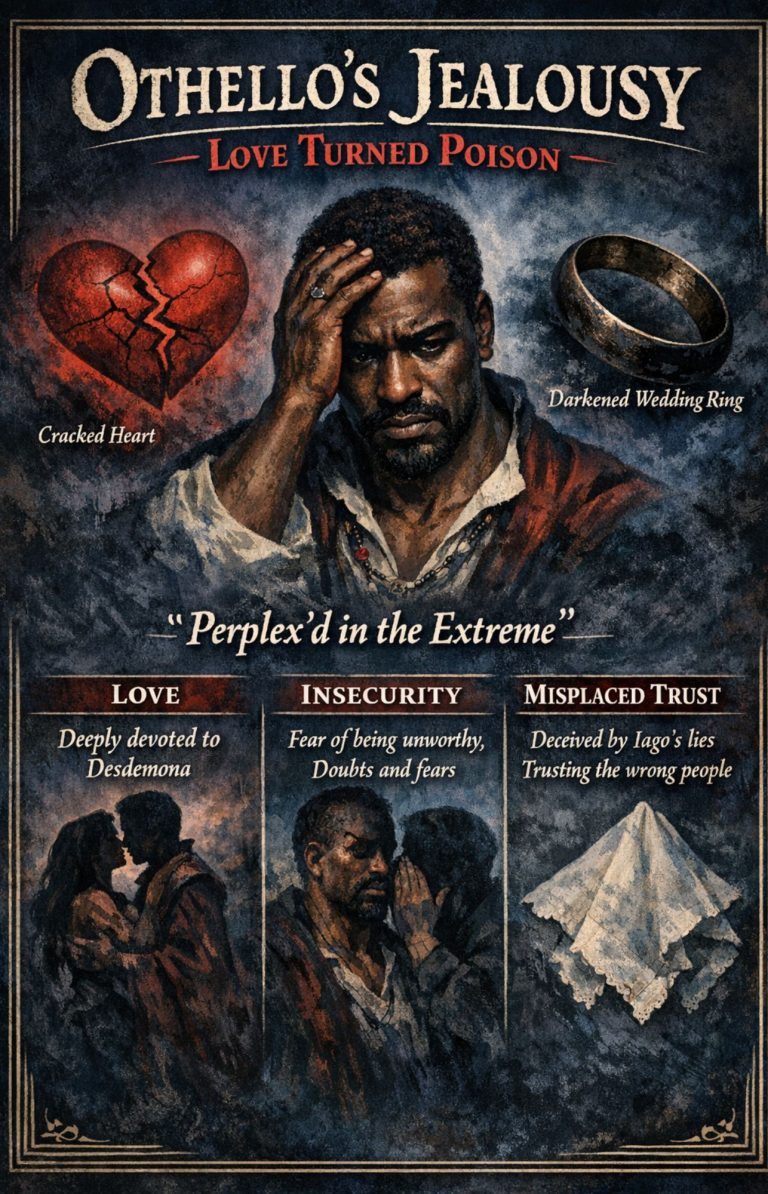 OTHELLO'S JEALOUSY

LOVE TURNED POISON

Cracked Heart

Darkened Wedding Ring

"Perplex'd in the Extreme"

LOVE

Deeply devoted to Desdemona

INSECURITY

Fear of being unworthy, Doubts and fears

MISPLACED TRUST

Deceived by Iago's lies Trusting the wrong people