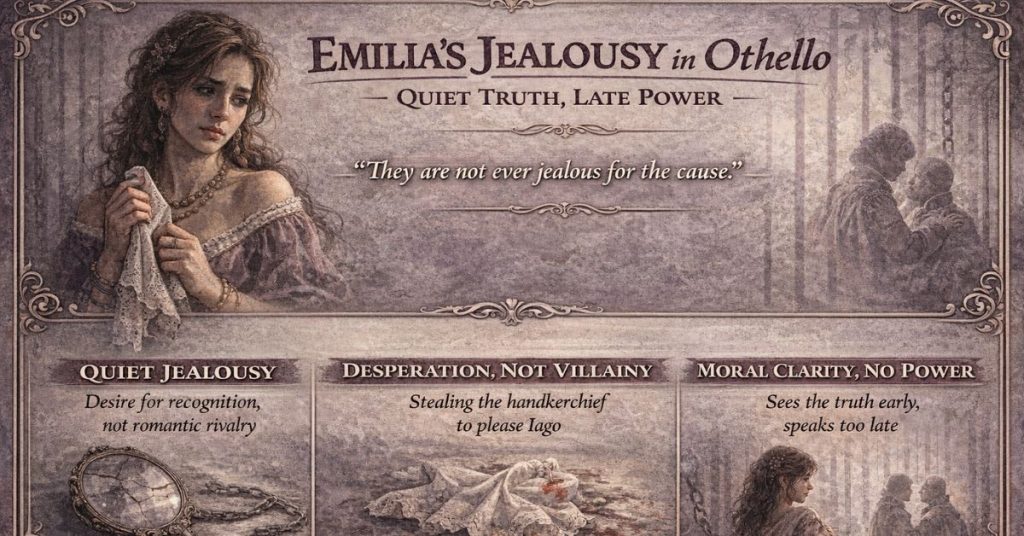 EMILIA'S JEALOUSY in Othello

— QUIET TRUTH, LATE POWER —

"They are not ever jealous for the cause."

QUIET JEALOUSY
Desire for recognition, not romantic rivalry

DESPERATION, NOT VILLAINY
Stealing the handkerchief to please Iago

MORAL CLARITY, NO POWER
Sees the truth early, speaks too late